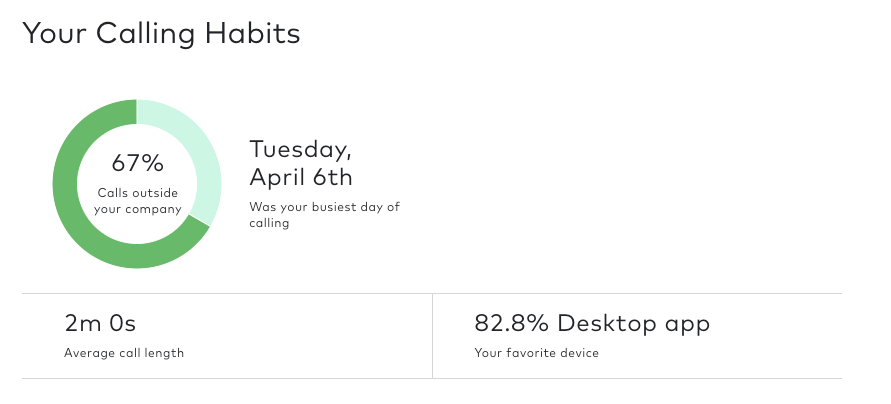 Your Calling Habits

67%
Calls outside your company

Tuesday, April 6th
Was your busiest day of calling

2m 0s
Average call length

82.8% Desktop app
Your favorite device